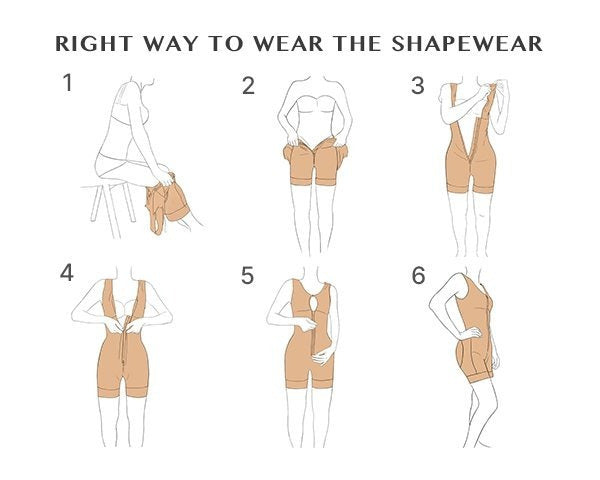 RIGHT WAY TO WEAR THE SHAPEWEAR

1

2

3

4

5

6